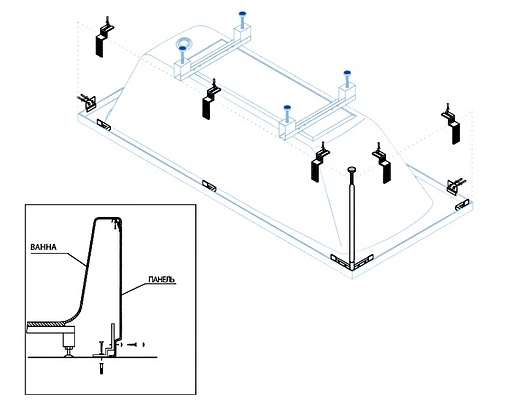 ВАННА

ПАНЕЛЬ