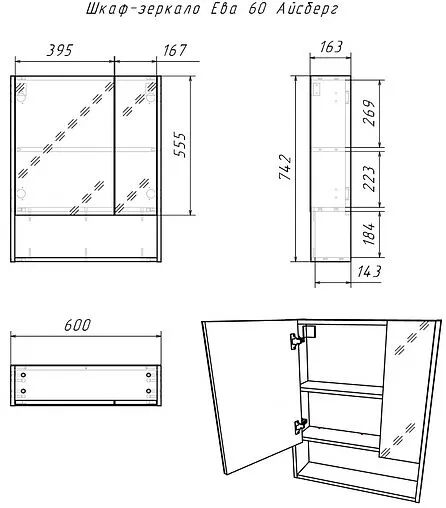 Шкаф-зеркало Ева 60 Айсберг

395
167
555

163
742
269
223
184
143

600