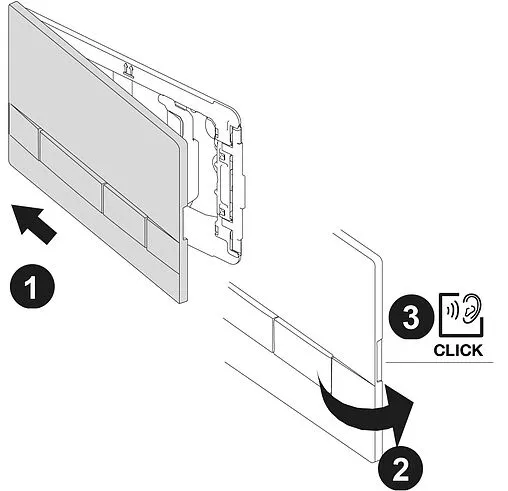 1

3

CLICK

2