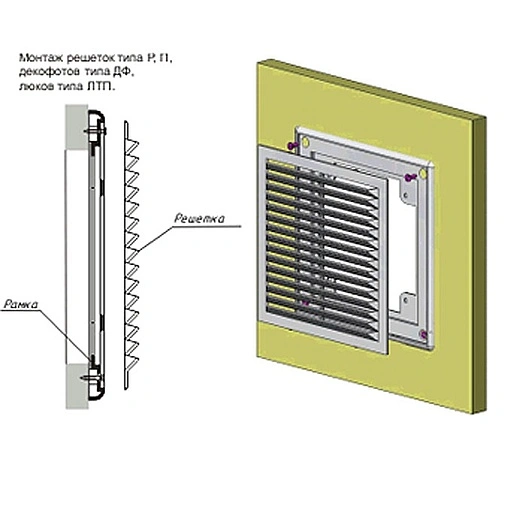 Монтаж решеток типа Р, П, декофотов типа ДФ, люков типа ЛТП.

Решетка

Рамка