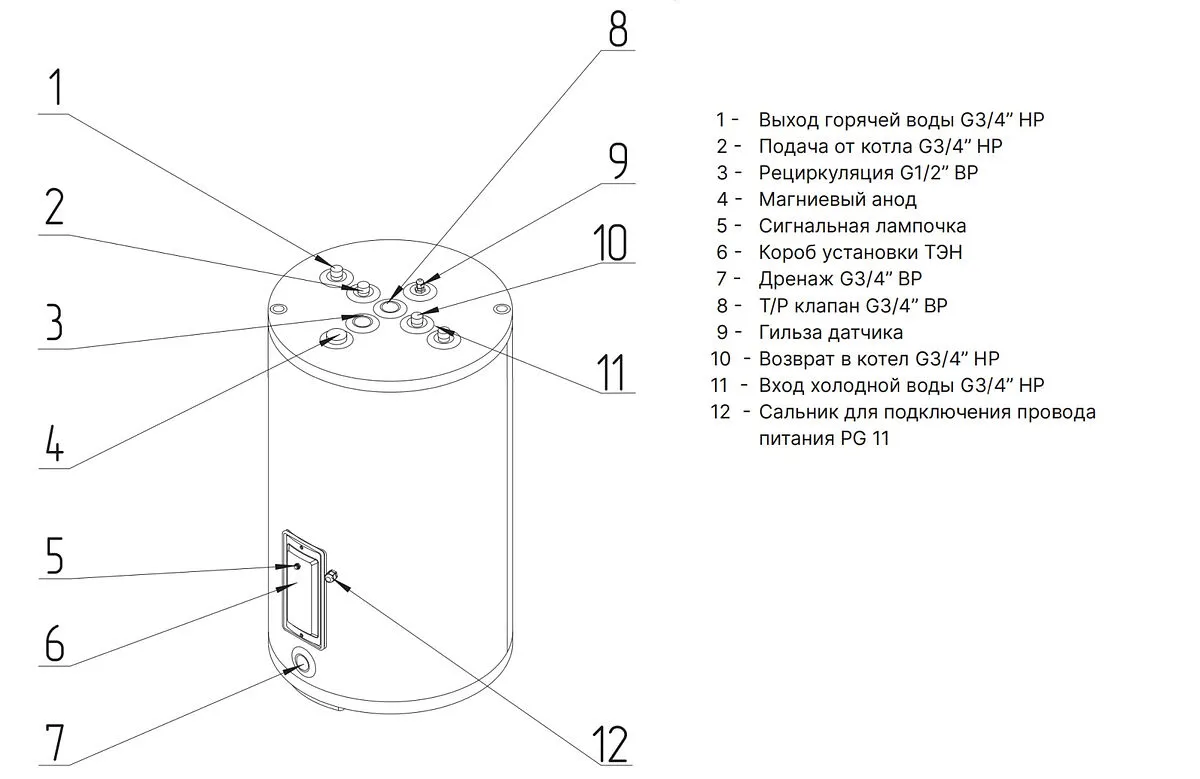 1
2
3
4
5
6
7
8
9
10
11
12

1 - Выход горячей воды G3/4” НР
2 - Подача от котла G3/4” НР
3 - Рециркуляция G1/2” ВР
4 - Магниевый анод
5 - Сигнальная лампочка
6 - Короб установки ТЭН
7 - Дренаж G3/4” ВР
8 - Т/Р клапан G3/4” ВР
9 - Гильза датчика
10 - Возврат в котел G3/4” НР
11 - Вход холодной воды G3/4” НР
12 - Сальник для подключения провода питания PG 11