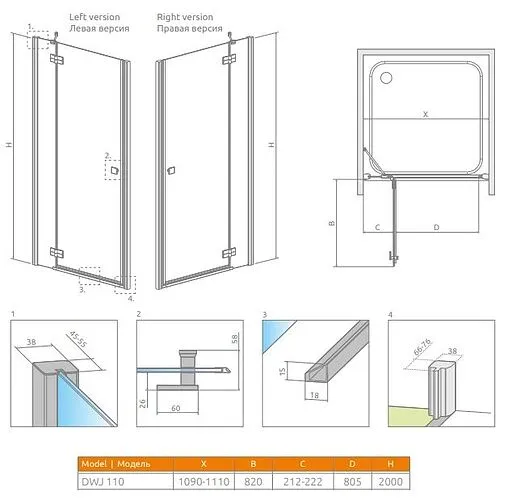 Left version
Левая версия

Right version
Правая версия

1.

H

2.

3.

4.

H

X

B

C

D

1

38

45-55

2

58

26

60

3

15

18

4

66-76

38

| Model \| Модель | X | B | C | D | H |
|---|---|---|---|---|---|
| DWJ 110 | 1090-1110 | 820 | 212-222 | 805 | 2000 |