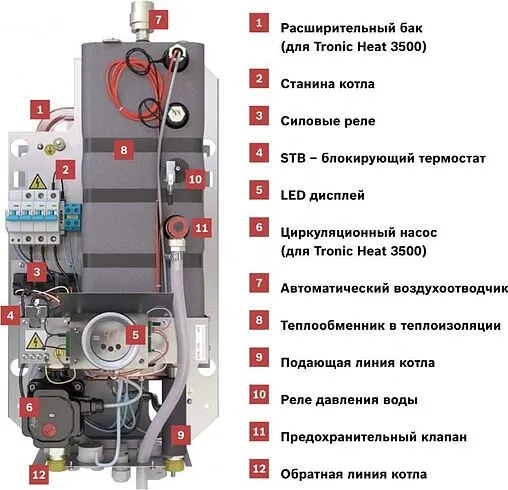 7
1
8
2
10
11
3
4
5
6
9
12

1 Расширительный бак (для Tronic Heat 3500)

2 Станина котла

3 Силовые реле

4 STB – блокирующий термостат

5 LED дисплей

6 Циркуляционный насос (для Tronic Heat 3500)

7 Автоматический воздухоотводчик

8 Теплообменник в теплоизоляции

9 Подающая линия котла

10 Реле давления воды

11 Предохранительный клапан

12 Обратная линия котла