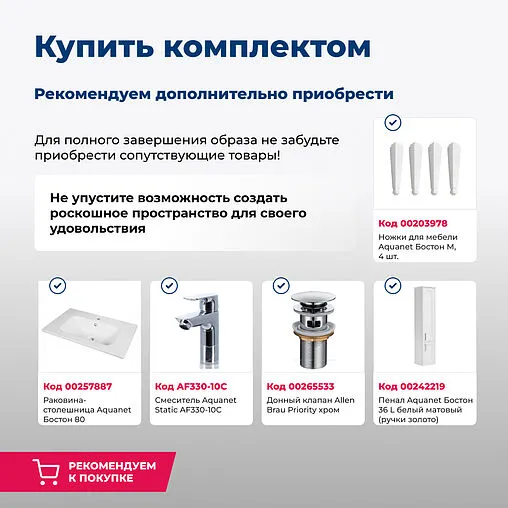 Купить комплектом

Рекомендуем дополнительно приобрести

Для полного завершения образа не забудьте приобрести сопутствующие товары!

Не упустите возможность создать роскошное пространство для своего удовольствия

Код 00203978
Ножки для мебели Aquanet Бостон М, 4 шт.

Код 00257887
Раковина-столешница Aquanet Бостон 80

Код AF330-10C
Смеситель Aquanet Static AF330-10C

Код 00265533
Донный клапан Allen Brau Priority хром

Код 00242219
Пенал Aquanet Бостон 36 L белый матовый (ручки золото)

РЕКОМЕНДУЕМ К ПОКУПКЕ