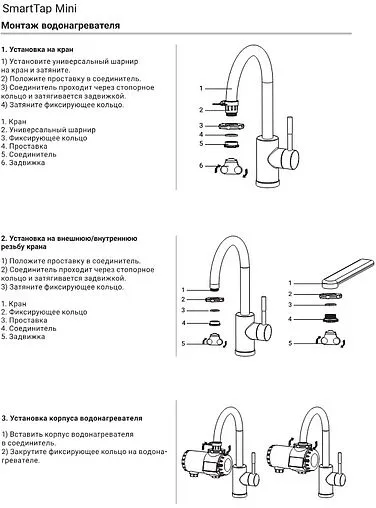 SmartTap Mini

Монтаж водонагревателя

1. Установка на кран

1) Установите универсальный шарнир на кран и затяните.
2) Положите проставку в соединитель.
3) Соединитель проходит через стопорное кольцо и затягивается задвижкой.
4) Затяните фиксирующее кольцо.

1. Кран
2. Универсальный шарнир
3. Фиксирующее кольцо
4. Проставка
5. Соединитель
6. Задвижка

1
2
3
4
5
6

2. Установка на внешнюю/внутреннюю резьбу крана

1) Положите проставку в соединитель.
2) Соединитель проходит через стопорное кольцо и затягивается задвижкой.
3) Затяните фиксирующее кольцо.

1. Кран
2. Фиксирующее кольцо
3. Проставка
4. Соединитель
5. Задвижка

1
2
3
4
5

1
2
3
4
5

3. Установка корпуса водонагревателя

1) Вставить корпус водонагревателя в соединитель.
2) Закрутите фиксирующее кольцо на водонагревателе.