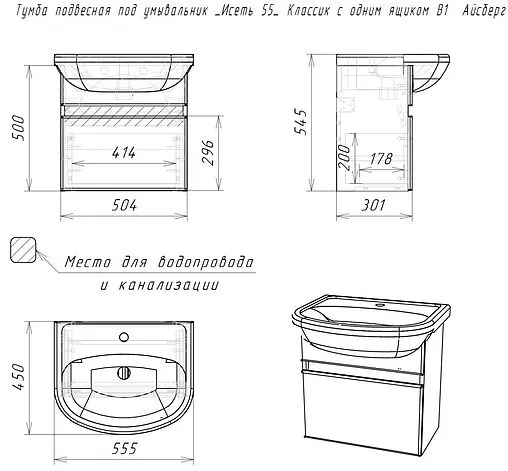 Тумба подвесная под умывальник _Исеть 55_ Классик с одним ящиком В1 Айсберг

500

414

296

504

545

200

178

301

Место для водопровода и канализации

450

555