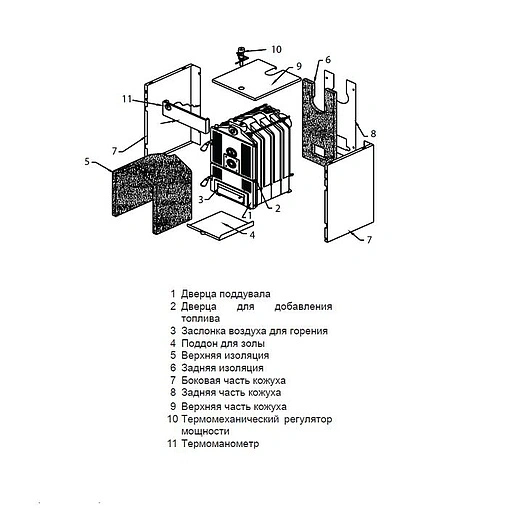 10
9
6
11
8
7
5
3
2
1
4
7

1 Дверца поддувала
2 Дверца для добавления топлива
3 Заслонка воздуха для горения
4 Поддон для золы
5 Верхняя изоляция
6 Задняя изоляция
7 Боковая часть кожуха
8 Задняя часть кожуха
9 Верхняя часть кожуха
10 Термомеханический регулятор мощности
11 Термоманометр