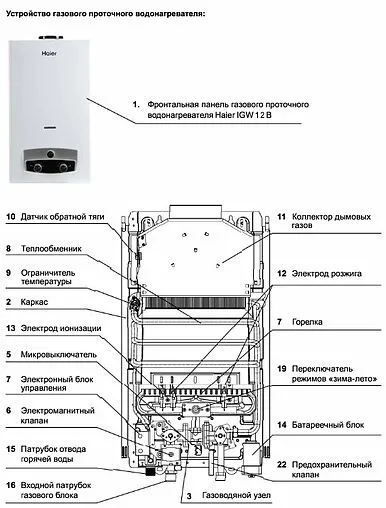 Устройство газового проточного водонагревателя:

Haier

1. Фронтальная панель газового проточного водонагревателя Haier IGW 12 B

10 Датчик обратной тяги

8 Теплообменник

9 Ограничитель температуры

2 Каркас

13 Электрод ионизации

5 Микровыключатель

7 Электронный блок управления

6 Электромагнитный клапан

15 Патрубок отвода горячей воды

16 Входной патрубок газового блока

11 Коллектор дымовых газов

12 Электрод розжига

7 Горелка

19 Переключатель режимов «зима-лето»

14 Батареечный блок

22 Предохранительный клапан

3 Газоводяной узел