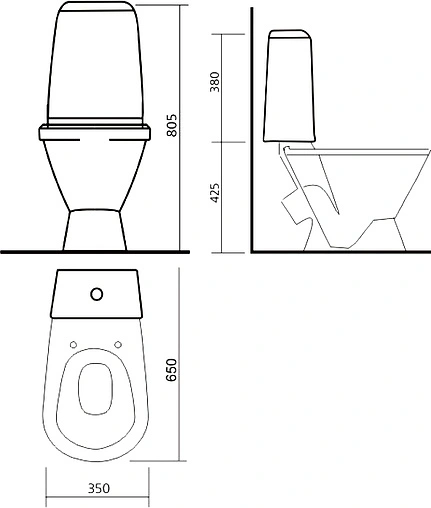 805

380

425

650

350