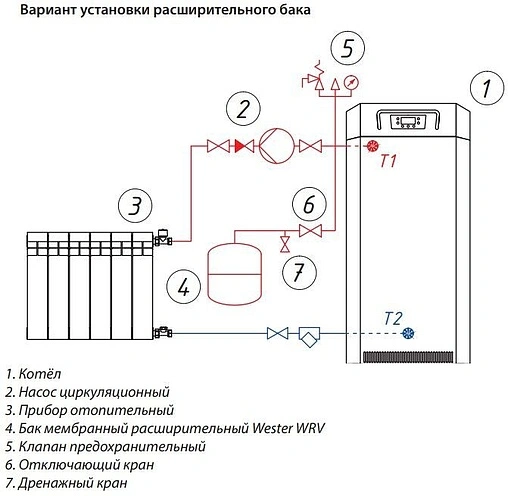 Вариант установки расширительного бака

5

1

2

T1

3

6

7

4

T2

1. Котёл
2. Насос циркуляционный
3. Прибор отопительный
4. Бак мембранный расширительный Wester WRV
5. Клапан предохранительный
6. Отключающий кран
7. Дренажный кран