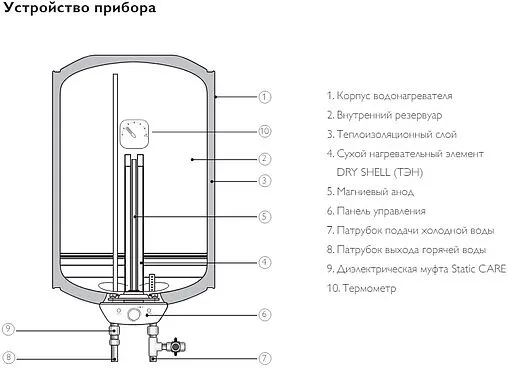 Устройство прибора

1

10

2

3

5

4

6

9

8

7

1. Корпус водонагревателя
2. Внутренний резервуар
3. Теплоизоляционный слой
4. Сухой нагревательный элемент DRY SHELL (ТЭН)
5. Магниевый анод
6. Панель управления
7. Патрубок подачи холодной воды
8. Патрубок выхода горячей воды
9. Диэлектрическая муфта Static CARE
10. Термометр