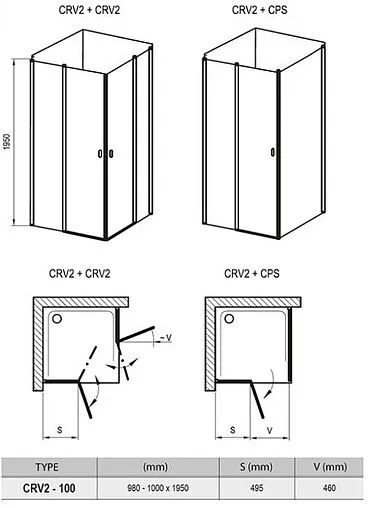 CRV2 + CRV2

CRV2 + CPS

1950

CRV2 + CRV2

CRV2 + CPS

~V

S

S

V

| TYPE | (mm) | S (mm) | V (mm) |
|---|---|---|---|
| CRV2 - 100 | 980 - 1000 x 1950 | 495 | 460 |