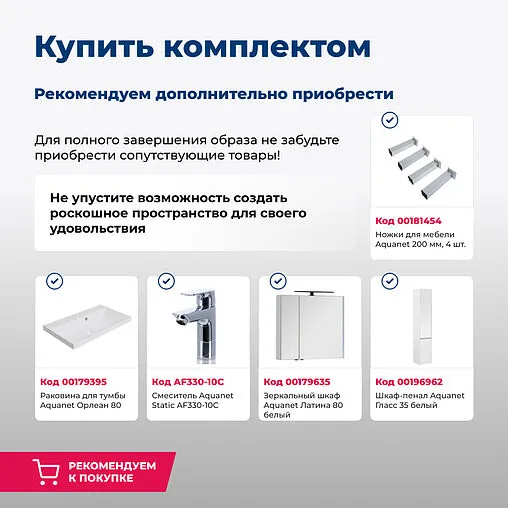 Купить комплектом

Рекомендуем дополнительно приобрести

Для полного завершения образа не забудьте приобрести сопутствующие товары!

Не упустите возможность создать роскошное пространство для своего удовольствия

Код 00181454
Ножки для мебели Aquanet 200 мм, 4 шт.

Код 00179395
Раковина для тумбы Aquanet Орлеан 80

Код AF330-10C
Смеситель Aquanet Static AF330-10C

Код 00179635
Зеркальный шкаф Aquanet Латина 80 белый

Код 00196962
Шкаф-пенал Aquanet Гласс 35 белый

РЕКОМЕНДУЕМ К ПОКУПКЕ