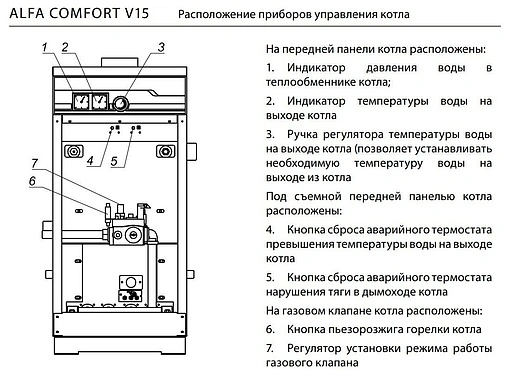 ALFA COMFORT V15 Расположение приборов управления котла

1 2 3

4 5

7

6

На передней панели котла расположены:

1. Индикатор давления воды в теплообменнике котла;

2. Индикатор температуры воды на выходе котла

3. Ручка регулятора температуры воды на выходе котла (позволяет устанавливать необходимую температуру воды на выходе из котла

Под съемной передней панелью котла расположены:

4. Кнопка сброса аварийного термостата превышения температуры воды на выходе котла

5. Кнопка сброса аварийного термостата нарушения тяги в дымоходе котла

На газовом клапане котла расположены:

6. Кнопка пьезорозжига горелки котла

7. Регулятор установки режима работы газового клапана