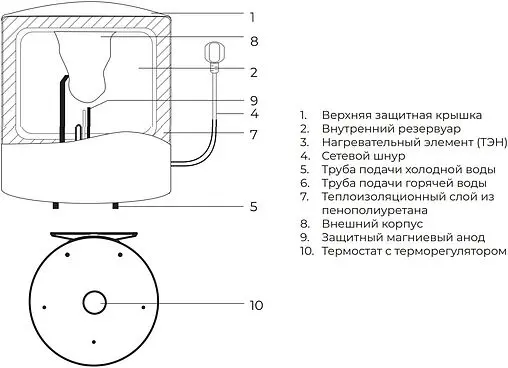 1
8
2
9
4
7
5
10

1. Верхняя защитная крышка
2. Внутренний резервуар
3. Нагревательный элемент (ТЭН)
4. Сетевой шнур
5. Труба подачи холодной воды
6. Труба подачи горячей воды
7. Теплоизоляционный слой из пенополиуретана
8. Внешний корпус
9. Защитный магниевый анод
10. Термостат с терморегулятором