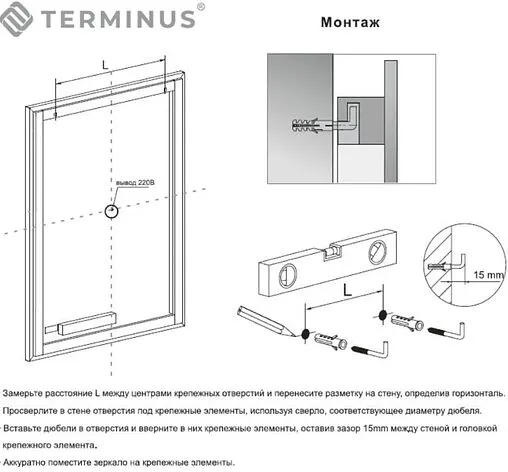 TERMINUS®

Монтаж

L

вывод 220В

L

15 mm

Замерьте расстояние L между центрами крепежных отверстий и перенесите разметку на стену, определив горизонталь.

Просверлите в стене отверстия под крепежные элементы, используя сверло, соответствующее диаметру дюбеля.

Вставьте дюбели в отверстия и вверните в них крепежные элементы, оставив зазор 15mm между стеной и головкой крепежного элемента.

Аккуратно поместите зеркало на крепежные элементы.