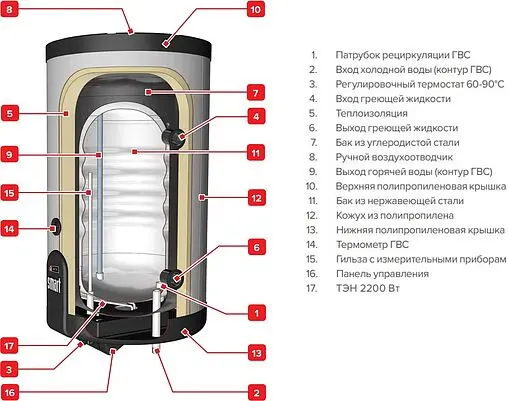 8
10
7
5
4
9
11
15
12
14
6
smart
1
17
13
3
16
2

1. Патрубок рециркуляции ГВС
2. Вход холодной воды (контур ГВС)
3. Регулировочный термостат 60-90°C
4. Вход греющей жидкости
5. Теплоизоляция
6. Выход греющей жидкости
7. Бак из углеродистой стали
8. Ручной воздухоотводчик
9. Выход горячей воды (контур ГВС)
10. Верхняя полипропиленовая крышка
11. Бак из нержавеющей стали
12. Кожух из полипропилена
13. Нижняя полипропиленовая крышка
14. Термометр ГВС
15. Гильза с измерительными приборам
16. Панель управления
17. ТЭН 2200 Вт