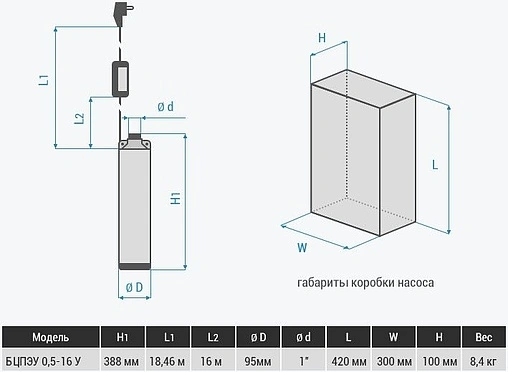 L1

L2

ø d

H1

ø D

H

L

W

габариты коробки насоса

| Модель | H1 | L1 | L2 | ø D | ø d | L | W | H | Вес |
|---|---|---|---|---|---|---|---|---|---|
| БЦПЭУ 0,5-16 У | 388 мм | 18,46 м | 16 м | 95мм | 1" | 420 мм | 300 мм | 100 мм | 8,4 кг |