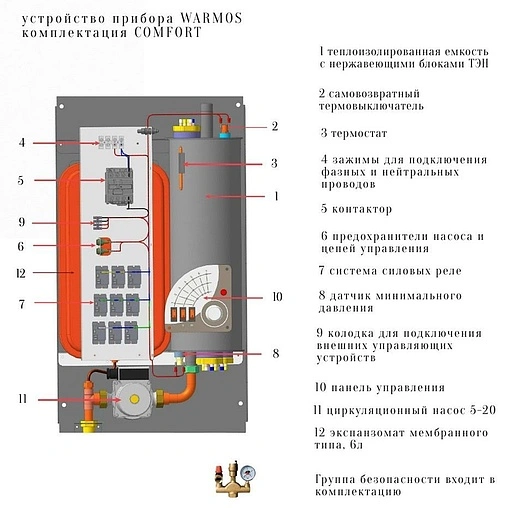 устройство прибора WARMOS
комплектация COMFORT

4
5
9
6
12
7
11
2
3
1
10
8

1 теплоизолированная емкость с нержавеющими блоками ТЭН

2 самовозвратный термовыключатель

3 термостат

4 зажимы для подключения фазных и нейтральных проводов

5 контактор

6 предохранители насоса и цепей управления

7 система силовых реле

8 датчик минимального давления

9 колодка для подключения внешних управляющих устройств

10 панель управления

11 циркуляционный насос 5-20

12 экспанзомат мембранного типа, 6л

Группа безопасности входит в комплектацию