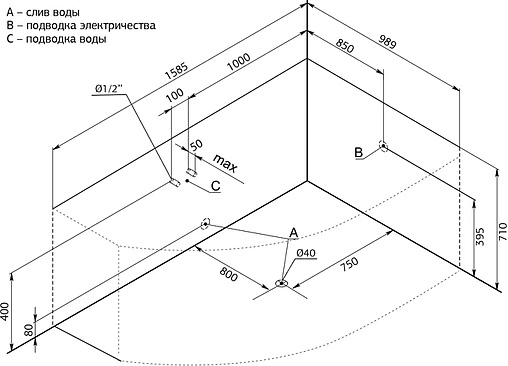 A – слив воды
B – подводка электричества
C – подводка воды

1585
1000
850
989
Ø1/2"
100
50
max
C
B
A
Ø40
800
750
395
710
400
80