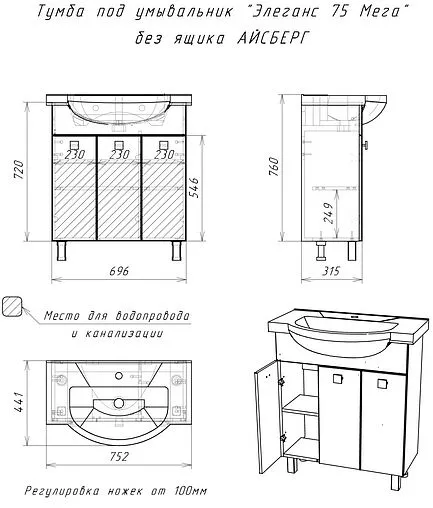 Тумба под умывальник "Элеганс 75 Мега"
без ящика АЙСБЕРГ

720
230
230
230
546
696

760
249
315

Место для водопровода
и канализации

441
752

Регулировка ножек от 100мм