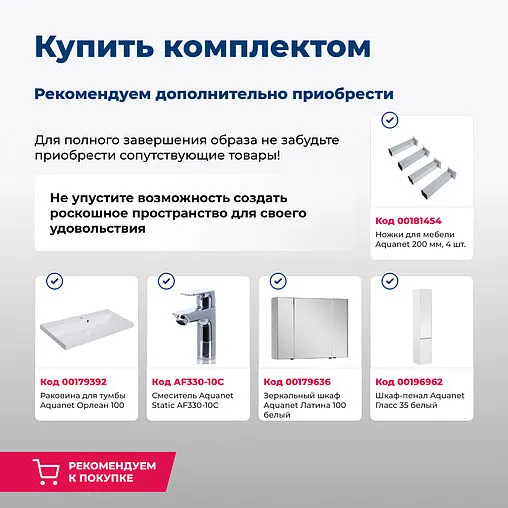 Купить комплектом

Рекомендуем дополнительно приобрести

Для полного завершения образа не забудьте приобрести сопутствующие товары!

Не упустите возможность создать роскошное пространство для своего удовольствия

Код 00181454
Ножки для мебели Aquanet 200 мм, 4 шт.

Код 00179392
Раковина для тумбы Aquanet Орлеан 100

Код AF330-10C
Смеситель Aquanet Static AF330-10C

Код 00179636
Зеркальный шкаф Aquanet Латина 100 белый

Код 00196962
Шкаф-пенал Aquanet Гласс 35 белый

РЕКОМЕНДУЕМ К ПОКУПКЕ