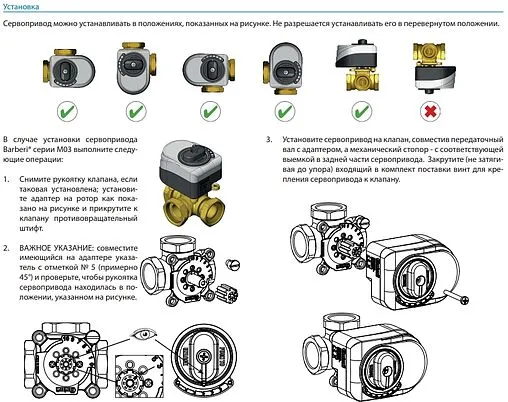 Установка

Сервопривод можно устанавливать в положениях, показанных на рисунке. Не разрешается устанавливать его в перевернутом положении.

В случае установки сервопривода Barberi® серии M03 выполните следующие операции:

1. Снимите рукоятку клапана, если таковая установлена; установите адаптер на ротор как показано на рисунке и прикрутите к клапану противовращательный штифт.

2. ВАЖНОЕ УКАЗАНИЕ: совместите имеющийся на адаптере указатель с отметкой № 5 (примерно 45°) и проверьте, чтобы рукоятка сервопривода находилась в положении, указанном на рисунке.

3. Установите сервопривод на клапан, совместив передаточный вал с адаптером, а механический стопор - с соответствующей выемкой в задней части сервопривода. Закрутите (не затягивая до упора) входящий в комплект поставки винт для крепления сервопривода к клапану.