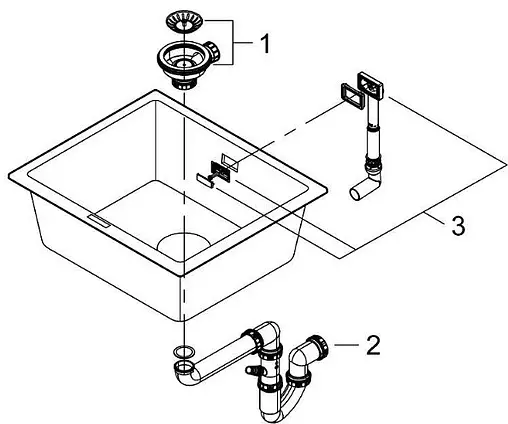 1
3
2