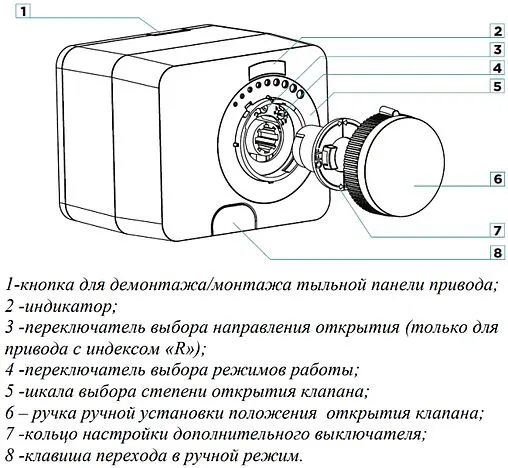 1

2

3

4

5

6

7

8

1-кнопка для демонтажа/монтажа тыльной панели привода;
2 -индикатор;
3 -переключатель выбора направления открытия (только для привода с индексом «R»);
4 -переключатель выбора режимов работы;
5 -шкала выбора степени открытия клапана;
6 – ручка ручной установки положения открытия клапана;
7 -кольцо настройки дополнительного выключателя;
8 -клавиша перехода в ручной режим.