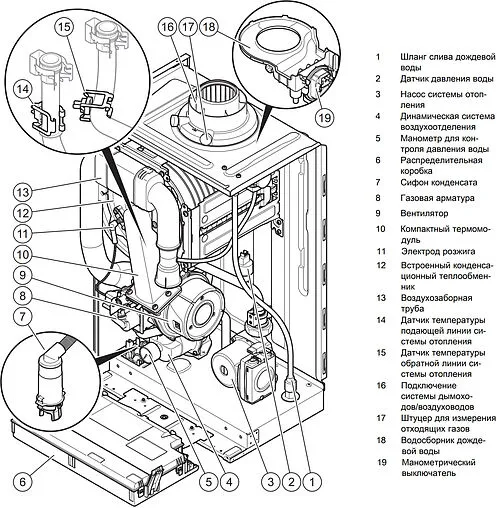 15
16 17 18
14
19
13
12
11
10
9
8
7
6
5 4
3 2 1

1 Шланг слива дождевой воды
2 Датчик давления воды
3 Насос системы отопления
4 Динамическая система воздухоотделения
5 Манометр для контроля давления воды
6 Распределительная коробка
7 Сифон конденсата
8 Газовая арматура
9 Вентилятор
10 Компактный термомодуль
11 Электрод розжига
12 Встроенный конденсационный теплообменник
13 Воздухозаборная труба
14 Датчик температуры подающей линии системы отопления
15 Датчик температуры обратной линии системы отопления
16 Подключение системы дымоходов/воздуховодов
17 Штуцер для измерения отходящих газов
18 Водосборник дождевой воды
19 Манометрический выключатель