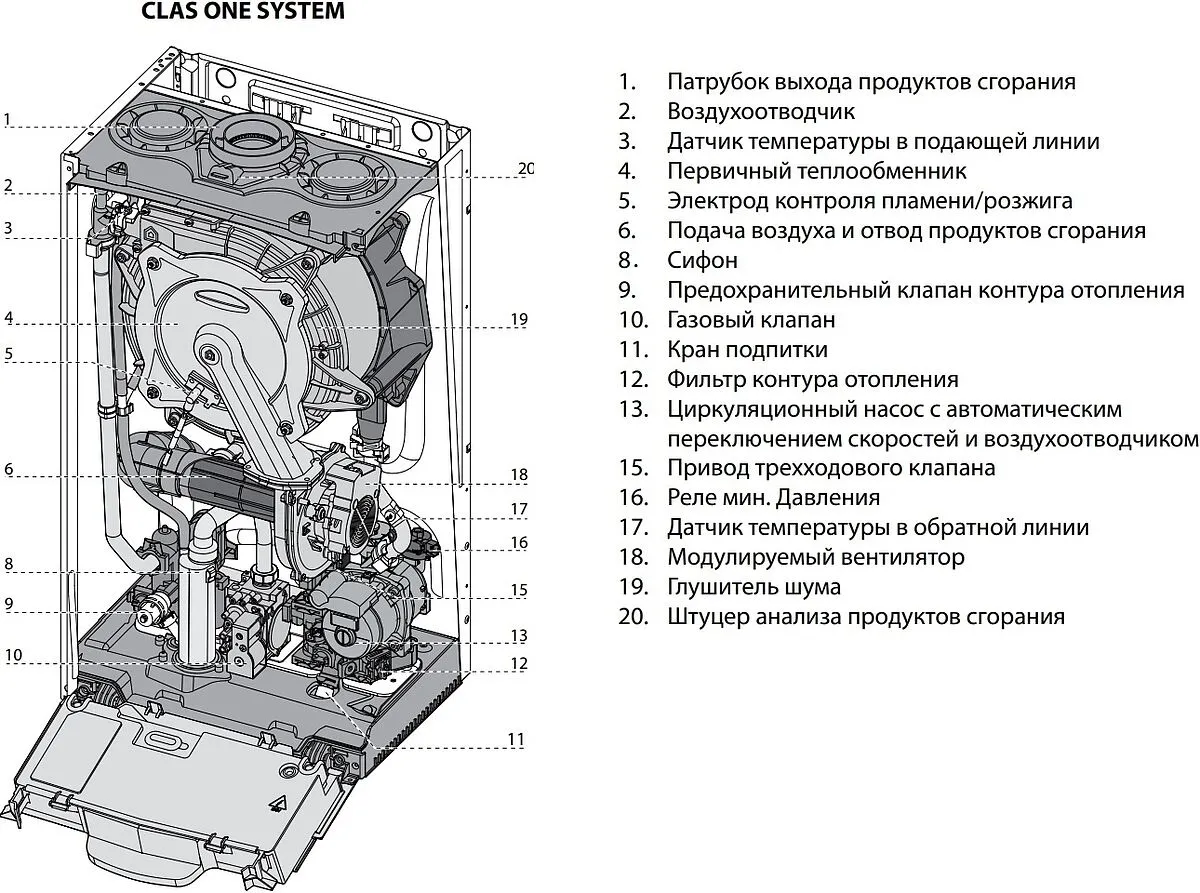 CLAS ONE SYSTEM

1
2
3
4
5
6
8
9
10
20
19
18
17
16
15
13
12
11

1. Патрубок выхода продуктов сгорания
2. Воздухоотводчик
3. Датчик температуры в подающей линии
4. Первичный теплообменник
5. Электрод контроля пламени/розжига
6. Подача воздуха и отвод продуктов сгорания
8. Сифон
9. Предохранительный клапан контура отопления
10. Газовый клапан
11. Кран подпитки
12. Фильтр контура отопления
13. Циркуляционный насос с автоматическим переключением скоростей и воздухоотводчиком
15. Привод трехходового клапана
16. Реле мин. Давления
17. Датчик температуры в обратной линии
18. Модулируемый вентилятор
19. Глушитель шума
20. Штуцер анализа продуктов сгорания