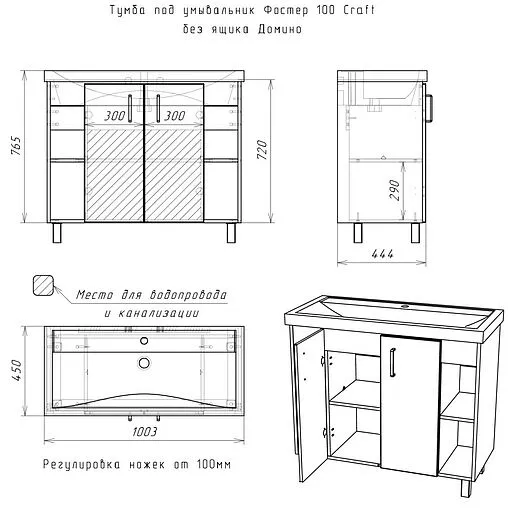 Тумба под умывальник Фостер 100 Craft
без ящика Домино

765

300

300

720

290

444

Места для водопровода
и канализации

450

1003

Регулировка ножек от 100мм