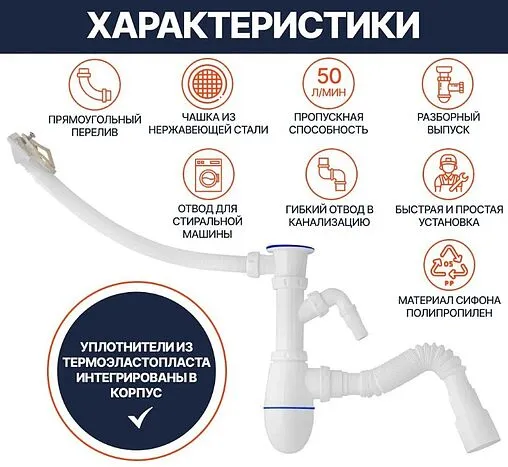 ХАРАКТЕРИСТИКИ

ПРЯМОУГОЛЬНЫЙ ПЕРЕЛИВ

ЧАШКА ИЗ НЕРЖАВЕЮЩЕЙ СТАЛИ

50 Л/МИН

ПРОПУСКНАЯ СПОСОБНОСТЬ

РАЗБОРНЫЙ ВЫПУСК

ОТВОД ДЛЯ СТИРАЛЬНОЙ МАШИНЫ

ГИБКИЙ ОТВОД В КАНАЛИЗАЦИЮ

БЫСТРАЯ И ПРОСТАЯ УСТАНОВКА

05 PP

МАТЕРИАЛ СИФОНА ПОЛИПРОПИЛЕН

УПЛОТНИТЕЛИ ИЗ ТЕРМОЭЛАСТОПЛАСТА ИНТЕГРИРОВАНЫ В КОРПУС