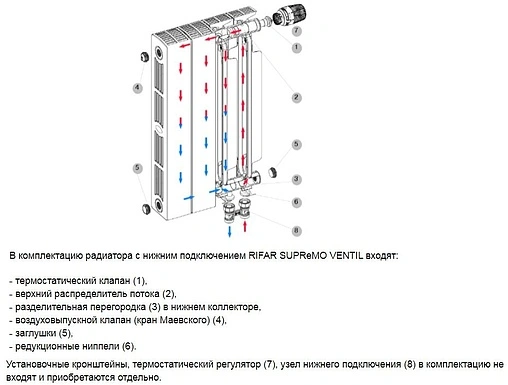 7

1

4

2

5

5

3

6

8

В комплектацию радиатора с нижним подключением RIFAR SUPReMO VENTIL входят:

- термостатический клапан (1),
- верхний распределитель потока (2),
- разделительная перегородка (3) в нижнем коллекторе,
- воздуховыпускной клапан (кран Маевского) (4),
- заглушки (5),
- редукционные ниппели (6).

Установочные кронштейны, термостатический регулятор (7), узел нижнего подключения (8) в комплектацию не входят и приобретаются отдельно.