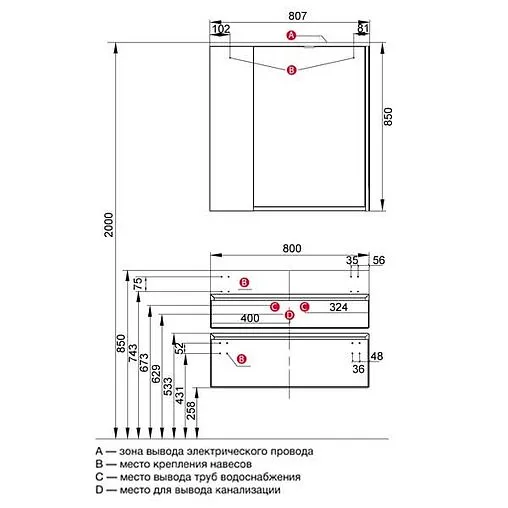 807
102
81
A
B
850
2000
800
35
56
75
B
C
C
324
400
D
52
B
48
36
850
743
673
629
533
431
258

A — зона вывода электрического провода
B — место крепления навесов
C — место вывода труб водоснабжения
D — место для вывода канализации