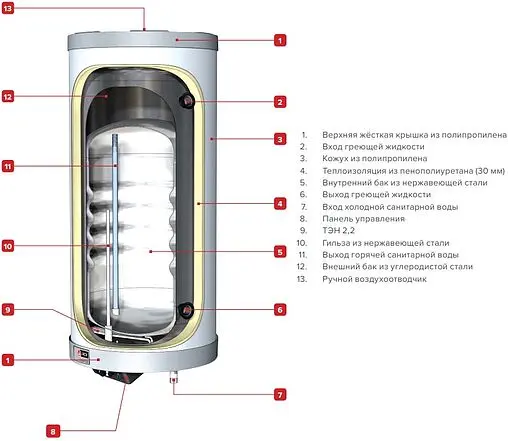 13
1
12
2
3
11
4
10
5
9
6
1
7
8

1. Верхняя жёсткая крышка из полипропилена
2. Вход греющей жидкости
3. Кожух из полипропилена
4. Теплоизоляция из пенополиуретана (30 мм)
5. Внутренний бак из нержавеющей стали
6. Выход греющей жидкости
7. Вход холодной санитарной воды
8. Панель управления
9. ТЭН 2,2
10. Гильза из нержавеющей стали
11. Выход горячей санитарной воды
12. Внешний бак из углеродистой стали
13. Ручной воздухоотводчик