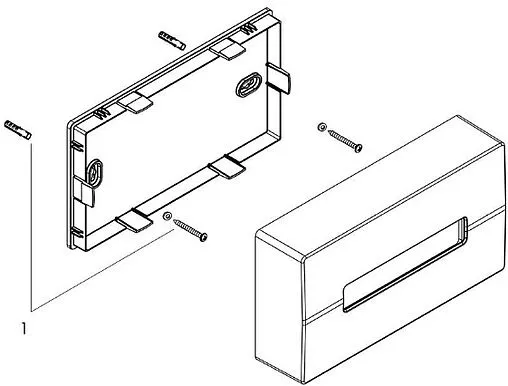 1