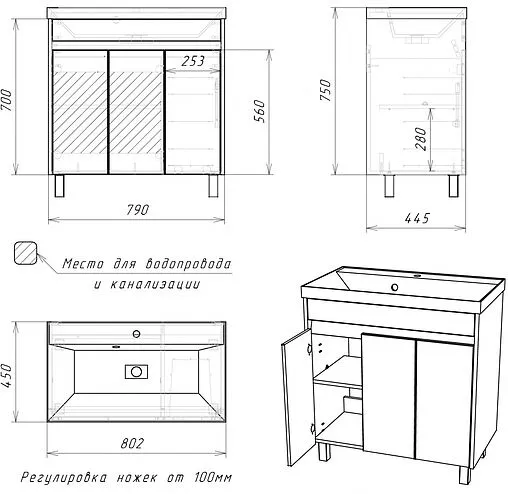 700

253

560

790

750

280

445

Место для водопровода и канализации

450

802

Регулировка ножек от 100мм