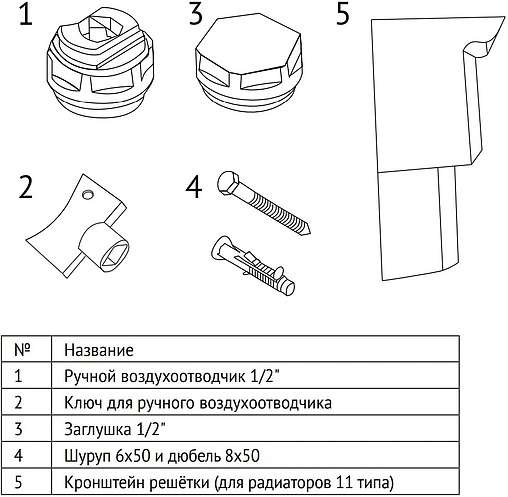 1

3

5

2

4

| № | Название |
|---|---|
| 1 | Ручной воздухоотводчик 1/2" |
| 2 | Ключ для ручного воздухоотводчика |
| 3 | Заглушка 1/2" |
| 4 | Шуруп 6х50 и дюбель 8х50 |
| 5 | Кронштейн решётки (для радиаторов 11 типа) |