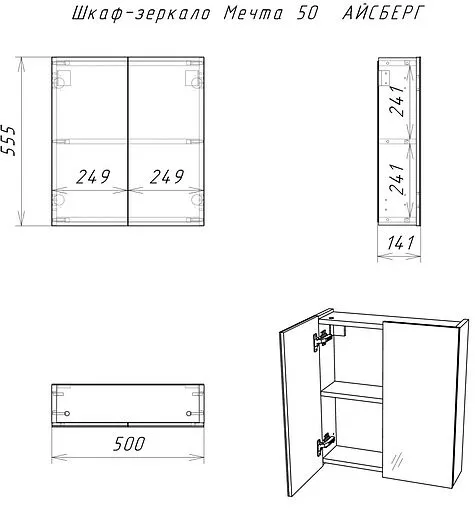 Шкаф-зеркало Мечта 50 АЙСБЕРГ

555

249

249

241

241

141

500