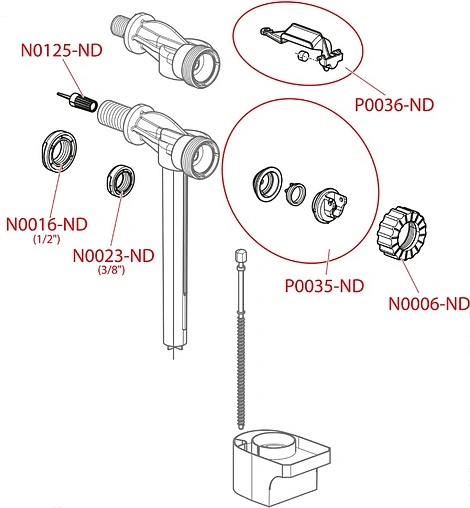 N0125-ND

P0036-ND

N0016-ND
(1/2")

N0023-ND
(3/8")

P0035-ND

N0006-ND