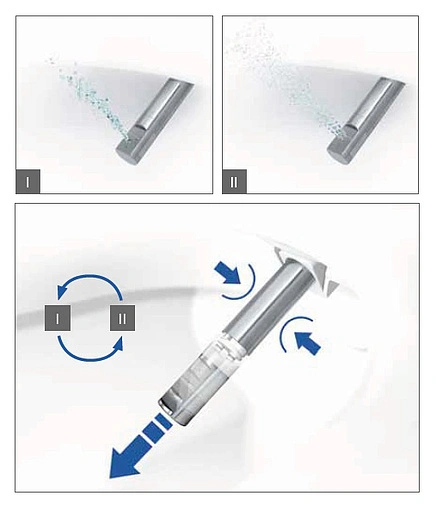 I

II

I

II