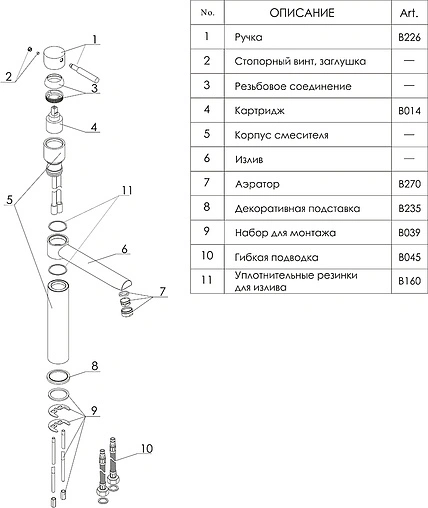 1
2
3
4
5
11
6
7
8
9
10

| No. | ОПИСАНИЕ | Art. |
|---|---|---|
| 1 | Ручка | B226 |
| 2 | Стопорный винт, заглушка | — |
| 3 | Резьбовое соединение | — |
| 4 | Картридж | B014 |
| 5 | Корпус смесителя | — |
| 6 | Излив | — |
| 7 | Аэратор | B270 |
| 8 | Декоративная подставка | B235 |
| 9 | Набор для монтажа | B039 |
| 10 | Гибкая подводка | B045 |
| 11 | Уплотнительные резинки для излива | B160 |