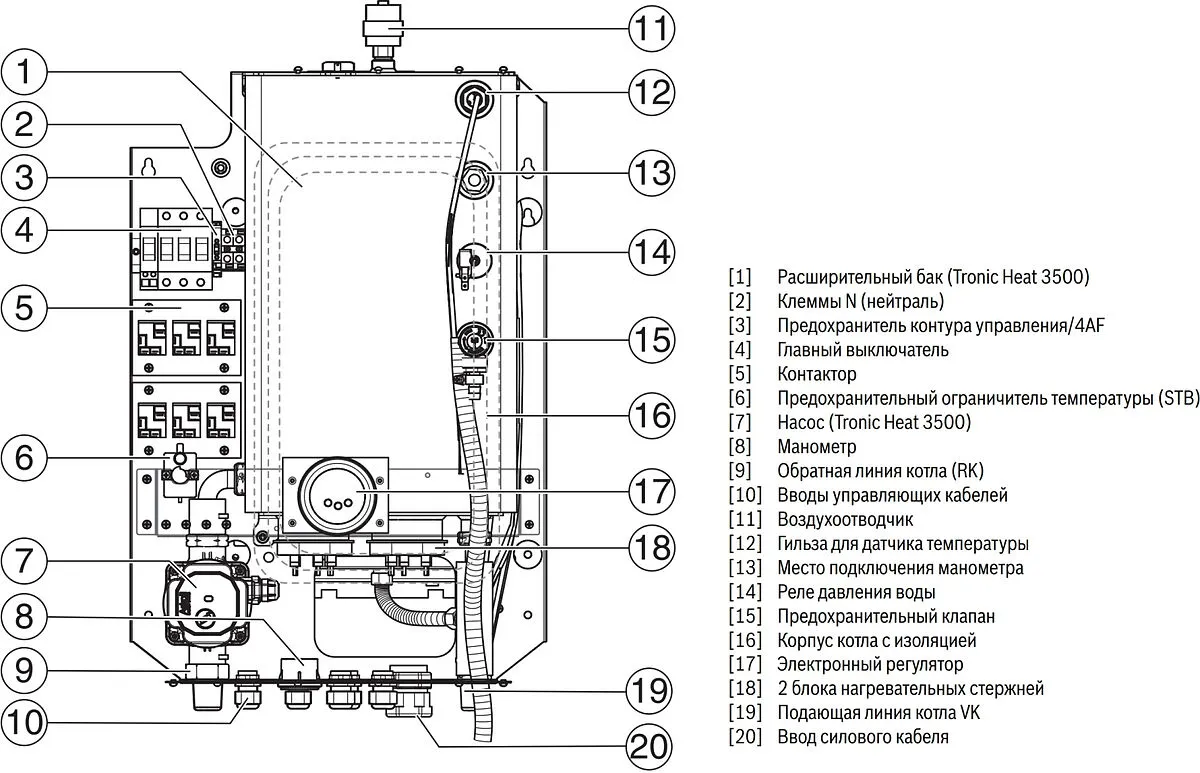 1
2
3
4
5
6
7
8
9
10
11
12
13
14
15
16
17
18
19
20

[1] Расширительный бак (Tronic Heat 3500)
[2] Клеммы N (нейтраль)
[3] Предохранитель контура управления/4AF
[4] Главный выключатель
[5] Контактор
[6] Предохранительный ограничитель температуры (STB)
[7] Насос (Tronic Heat 3500)
[8] Манометр
[9] Обратная линия котла (RK)
[10] Вводы управляющих кабелей
[11] Воздухоотводчик
[12] Гильза для датчика температуры
[13] Место подключения манометра
[14] Реле давления воды
[15] Предохранительный клапан
[16] Корпус котла с изоляцией
[17] Электронный регулятор
[18] 2 блока нагревательных стержней
[19] Подающая линия котла VK
[20] Ввод силового кабеля