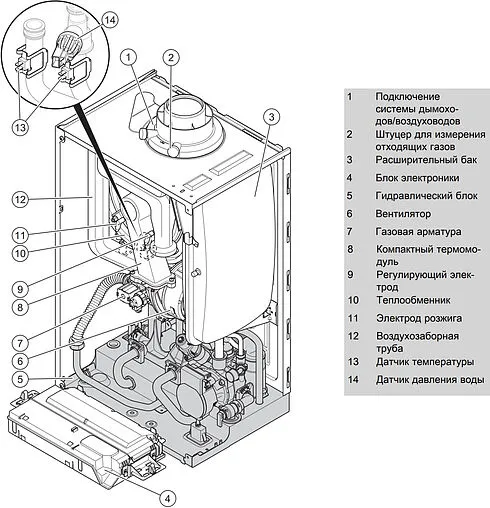 14
1
2
3
13
12
11
10
9
8
7
6
5
4

| | |
|---|---|
| 1 | Подключение системы дымоходов/воздуховодов |
| 2 | Штуцер для измерения отходящих газов |
| 3 | Расширительный бак |
| 4 | Блок электроники |
| 5 | Гидравлический блок |
| 6 | Вентилятор |
| 7 | Газовая арматура |
| 8 | Компактный термомодуль |
| 9 | Регулирующий электрод |
| 10 | Теплообменник |
| 11 | Электрод розжига |
| 12 | Воздухозаборная труба |
| 13 | Датчик температуры |
| 14 | Датчик давления воды |