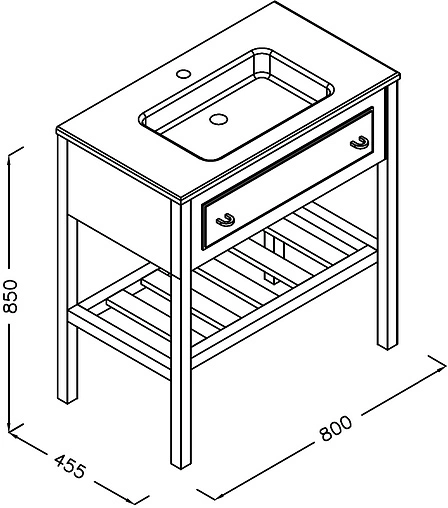 850
455
800