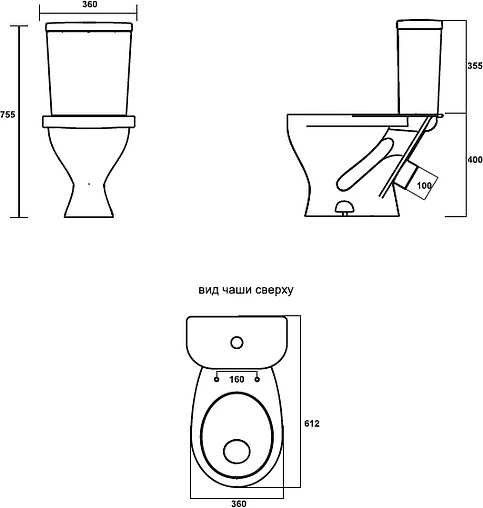 360

755

355

400

100

вид чаши сверху

160

612

360