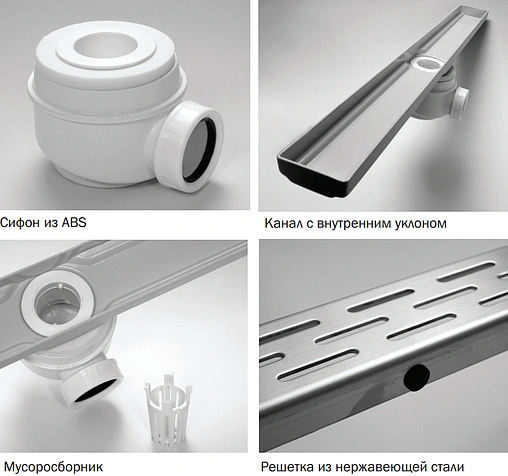 Сифон из ABS

Канал с внутренним уклоном

Мусоросборник

Решетка из нержавеющей стали