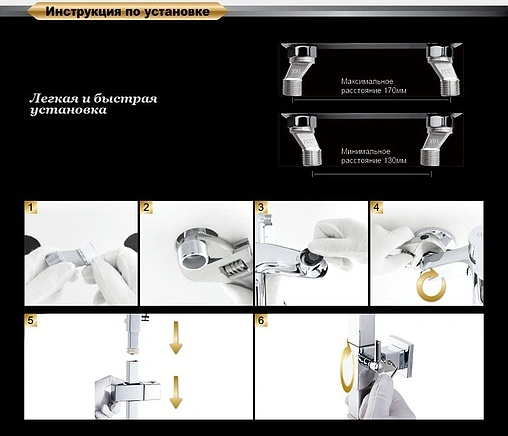 Инструкция по установке

Легкая и быстрая установка

Максимальное расстояние 170мм

Минимальное расстояние 130мм

1

2

3

4

5

6