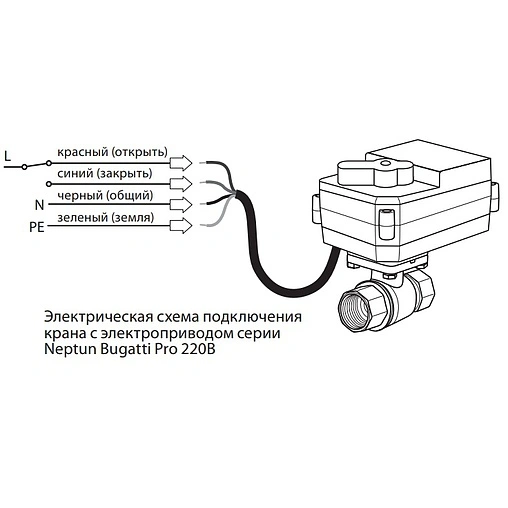 L
красный (открыть)
синий (закрыть)
N
черный (общий)
PE
зеленый (земля)

Электрическая схема подключения крана с электроприводом серии Neptun Bugatti Pro 220В